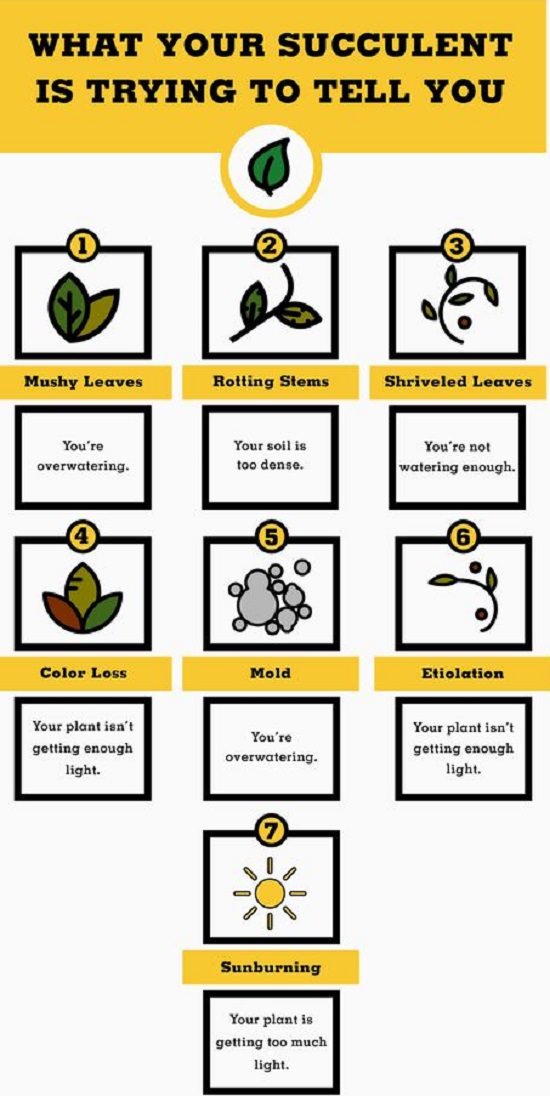 WHAT YOUR SUCCULENT IS TRYING TO TELL YOU

1

Mushy Leaves

You're overwatering.

2

Rotting Stems

Your soil is too dense.

3

Shriveled Leaves

You're not watering enough.

4

Color Loss

Your plant isn't getting enough light.

5

Mold

You're overwatering.

6

Etiolation

Your plant isn't getting enough light.

7

Sunburning

Your plant is getting too much light.